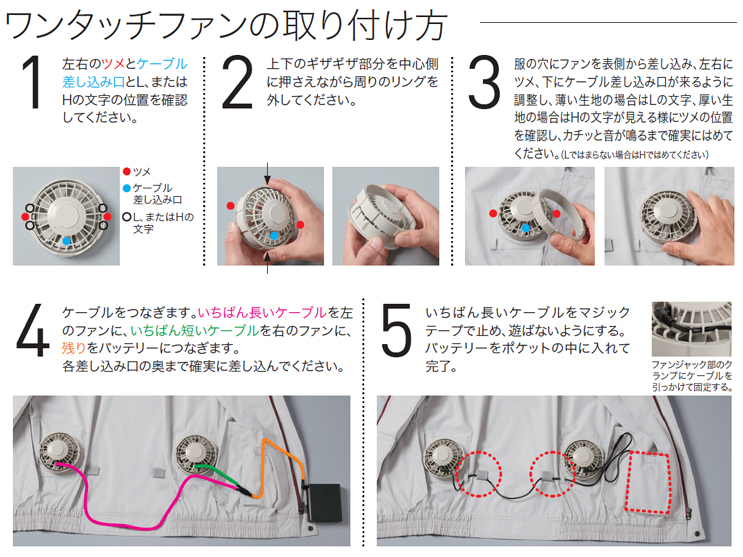 ワンタッチファンの取り付け方

1
左右のツメとケーブル差し込み口とL、またはHの文字の位置を確認してください。

ツメ
ケーブル差し込み口
L、またはHの文字

2
上下のギザギザ部分を中心側に押さえながら周りのリングを外してください。

3
服の穴にファンを表側から差し込み、左右にツメ、下にケーブル差し込み口が来るように調整し、薄い生地の場合はLの文字、厚い生地の場合はHの文字が見える様にツメの位置を確認し、カチッと音が鳴るまで確実にはめてください。(Lではまらない場合はHではめてください)

4
ケーブルをつなぎます。いちばん長いケーブルを左のファンに、いちばん短いケーブルを右のファンに、残りをバッテリーにつなぎます。
各差し込み口の奥まで確実に差し込んでください。

5
いちばん長いケーブルをマジックテープで止め、遊ばないようにする。バッテリーをポケットの中に入れて完了。

ファンジャック部のクランプにケーブルを引っかけて固定する。